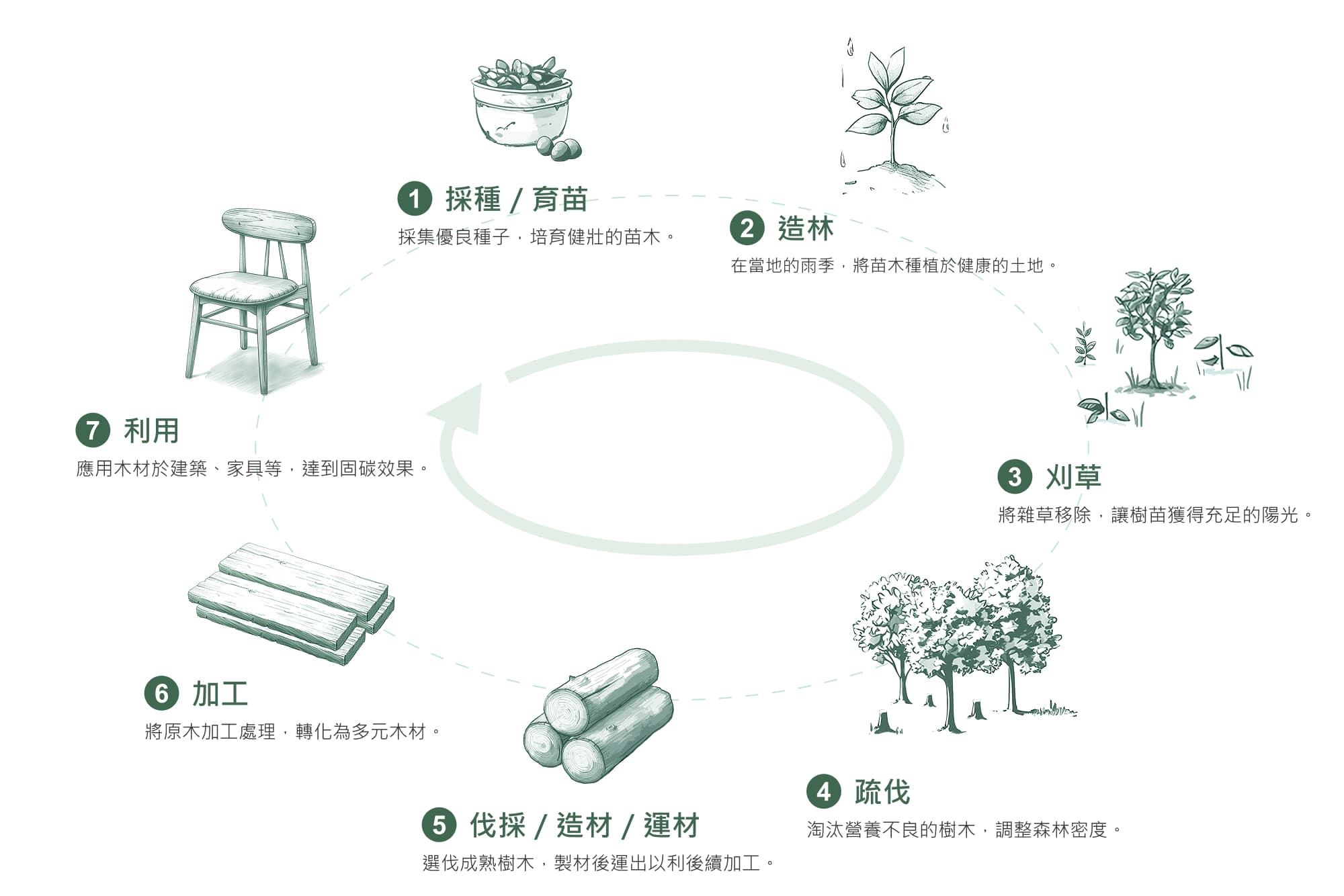 1 採種 / 育苗
採集優良種子，培育健壯的苗木。

2 造林
在當地的雨季，將苗木種植於健康的土地。

3 刈草
將雜草移除，讓樹苗獲得充足的陽光。

4 疏伐
淘汰營養不良的樹木，調整森林密度。

5 伐採 / 造材 / 運材
選伐成熟樹木，製材後運出以利後續加工。

6 加工
將原木加工處理，轉化為多元木材。

7 利用
應用木材於建築、家具等，達到固碳效果。